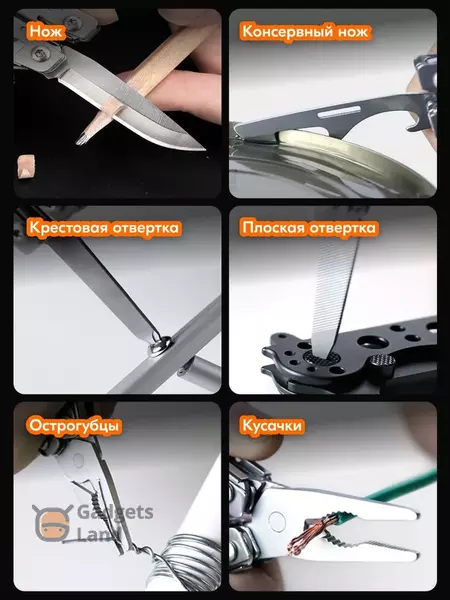 Нож

Консервный нож

Крестовая отвертка

Плоская отвертка

Острогубцы

Кусачки

Gadgets Land